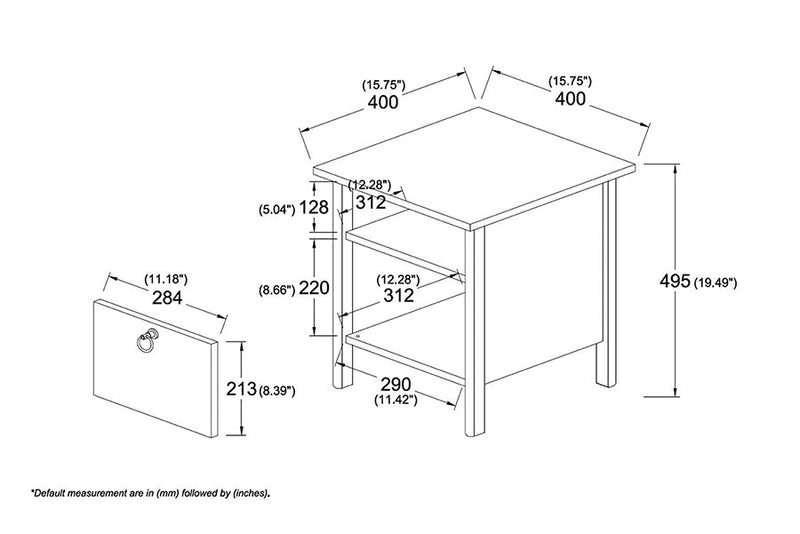 (15.75")
400

(15.75")
400

(12.28")
312

(5.04") 128

(8.66") 220

(12.28")
312

495 (19.49")

(11.18")
284

213 (8.39")

290
(11.42")

*Default measurement are in (mm) followed by (inches).