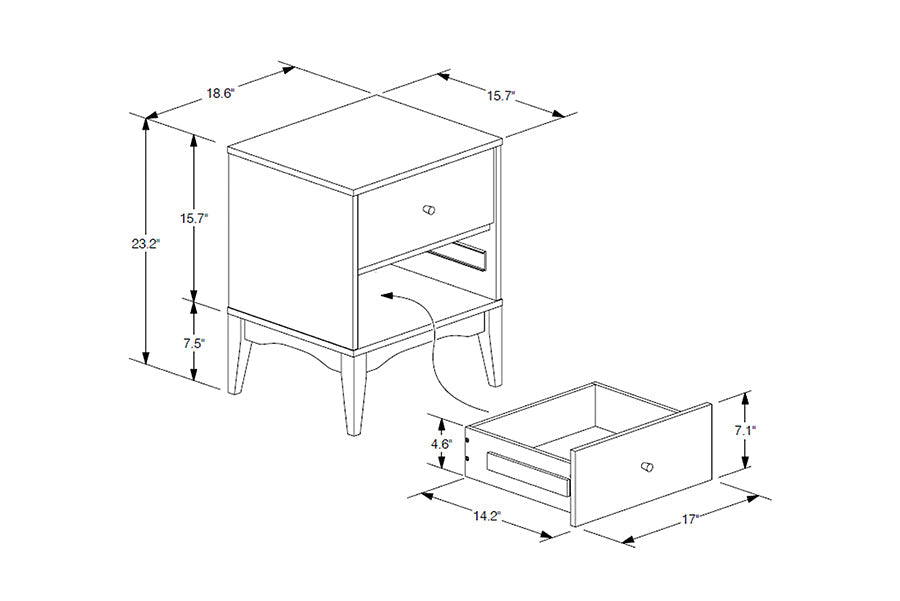 18.6"
15.7"
23.2"
15.7"
7.5"
4.6"
7.1"
14.2"
17"